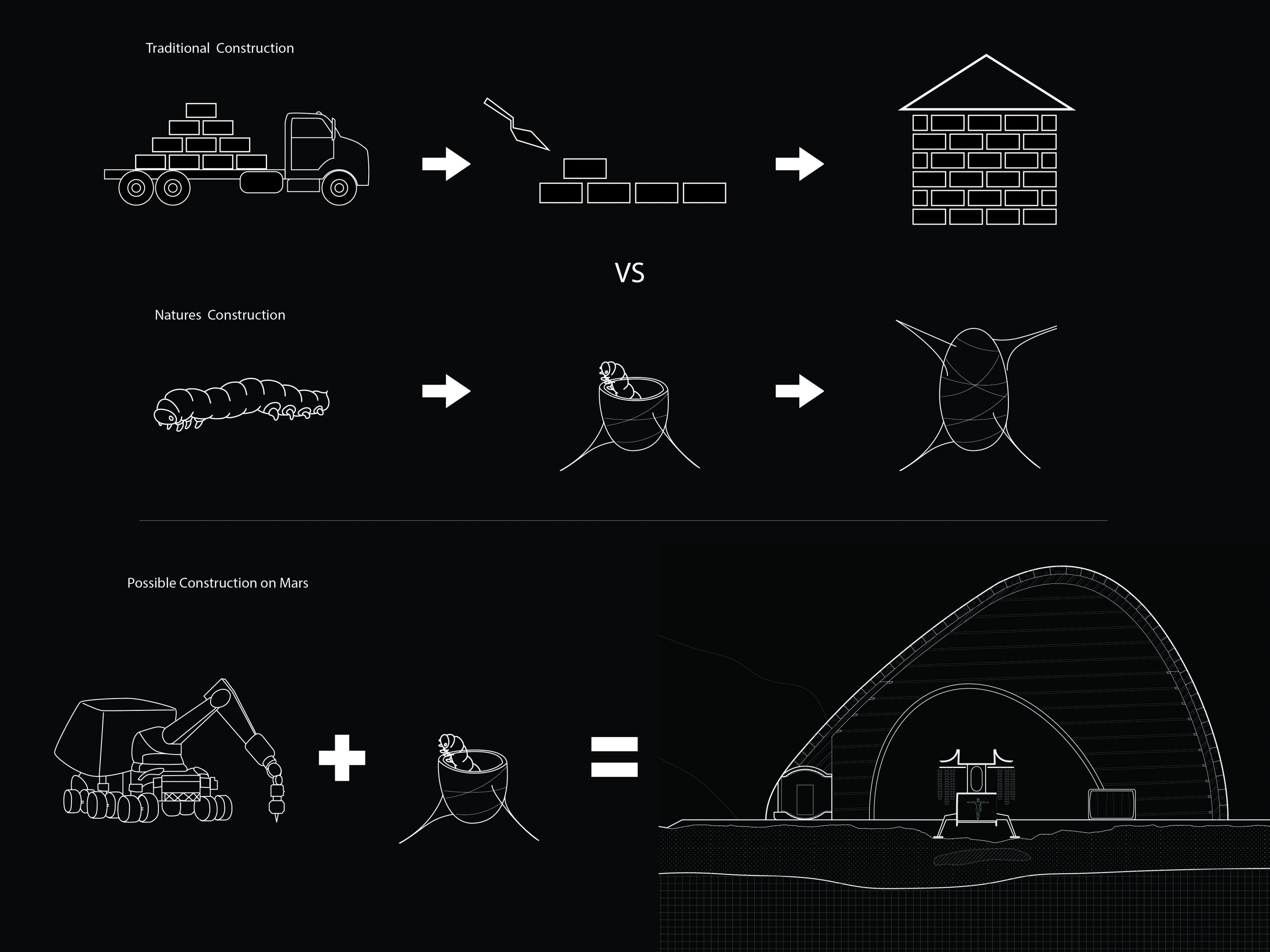 Traditional Construction

VS

Natures Construction

Possible Construction on Mars