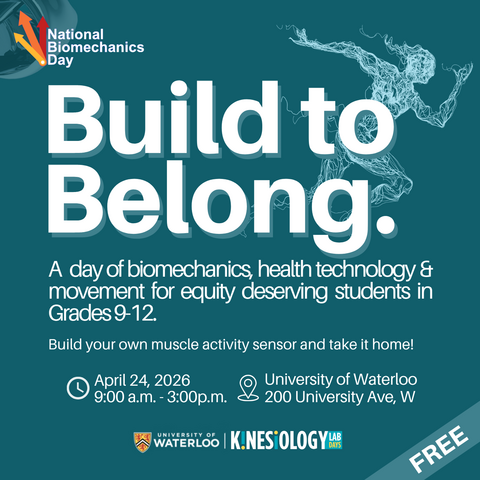 National Biomechanics Day

Build to Belong.

A day of biomechanics, health technology & movement for equity deserving students in Grades 9-12.

Build your own muscle activity sensor and take it home!

April 24, 2026
9:00 a.m. - 3:00p.m.

University of Waterloo
200 University Ave, W

UNIVERSITY OF WATERLOO | KINESIOLOGY LAB DAYS

FREE