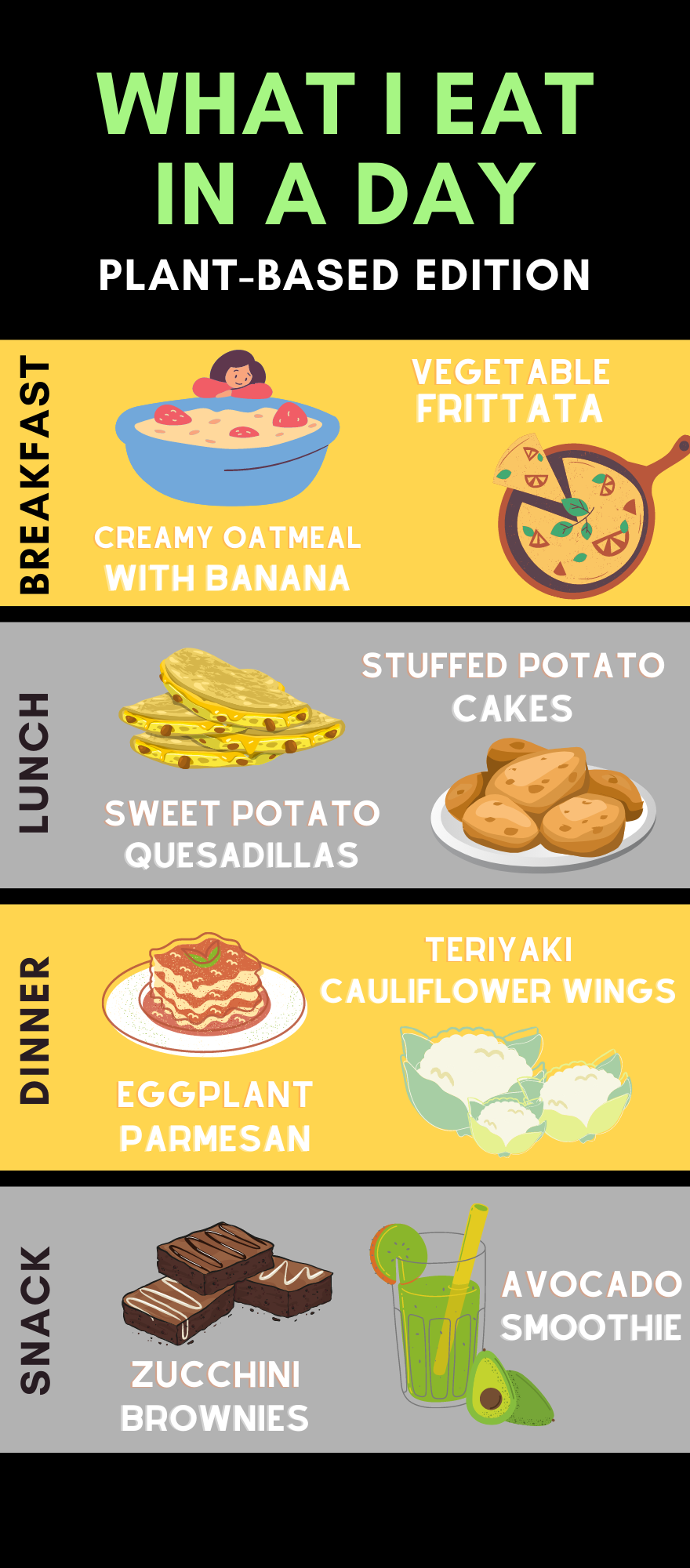 WHAT I EAT IN A DAY
PLANT-BASED EDITION

BREAKFAST

CREAMY OATMEAL WITH BANANA

VEGETABLE FRITTATA

LUNCH

SWEET POTATO QUESADILLAS

STUFFED POTATO CAKES

DINNER

EGGPLANT PARMESAN

TERIYAKI CAULIFLOWER WINGS

SNACK

ZUCCHINI BROWNIES

AVOCADO SMOOTHIE