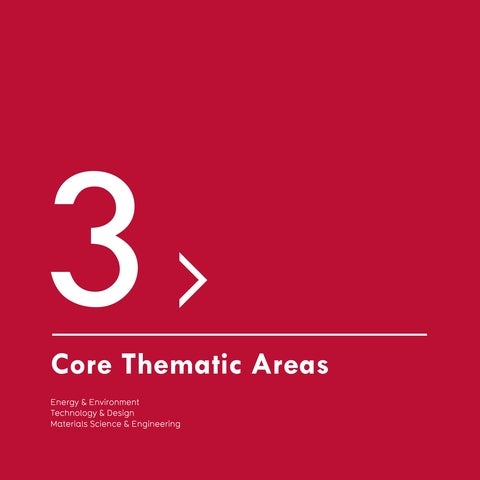 3 >

Core Thematic Areas

Energy & Environment
Technology & Design
Materials Science & Engineering