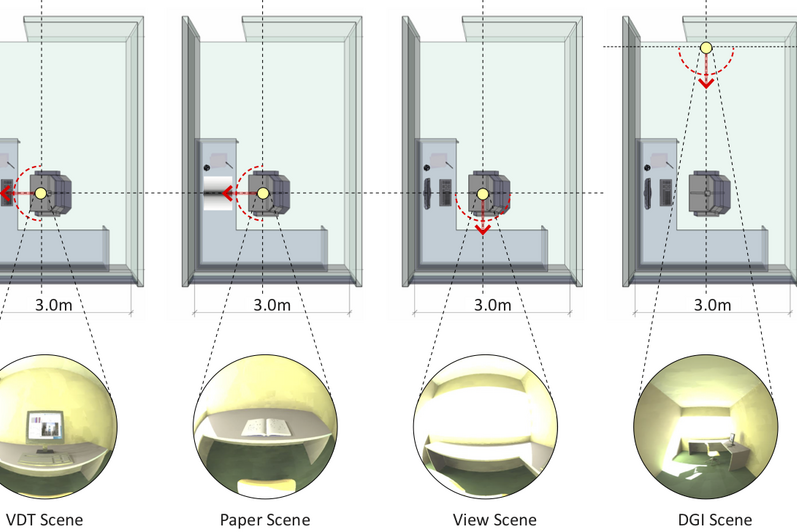 3.0m

3.0m

3.0m

3.0m

VDT Scene

Paper Scene

View Scene

DGI Scene