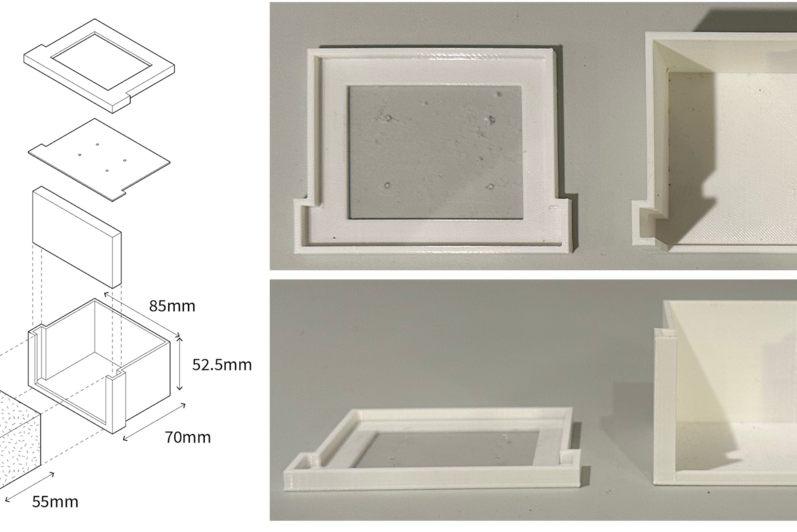 85mm
52.5mm
70mm
55mm